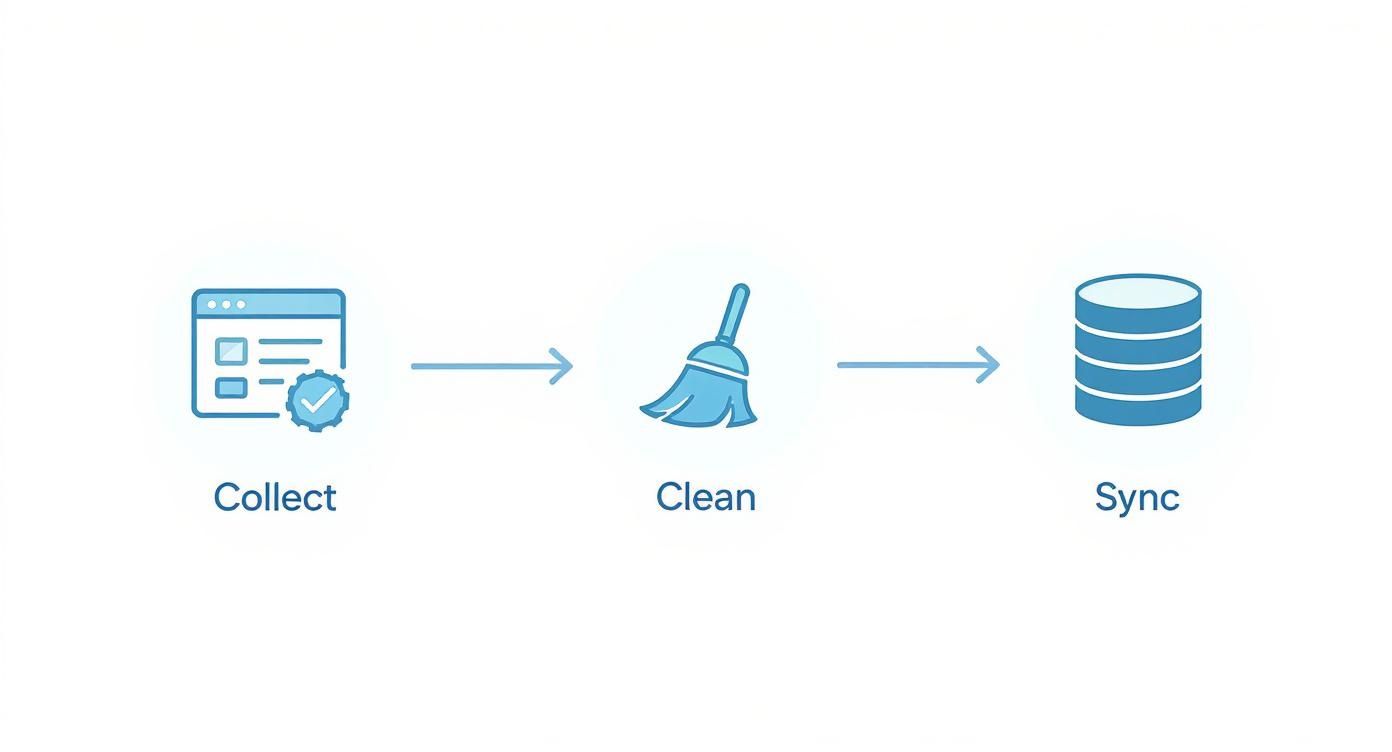 Collect

Clean

Sync